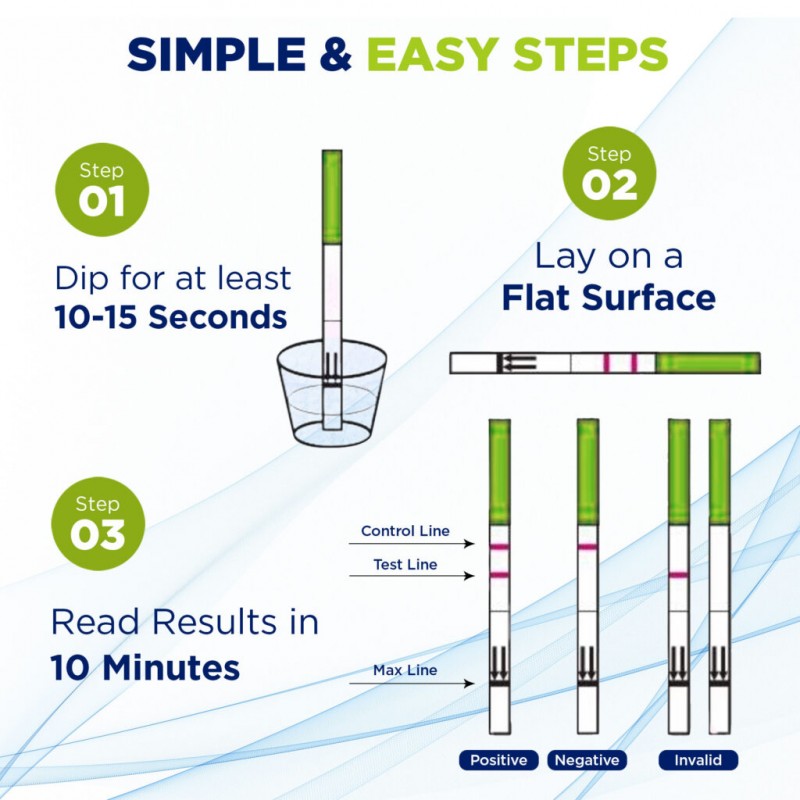 SIMPLE & EASY STEPS

Step 01

Dip for at least 10-15 Seconds

Step 02

Lay on a Flat Surface

Step 03

Read Results in 10 Minutes

Control Line

Test Line

Max Line

Positive Negative Invalid